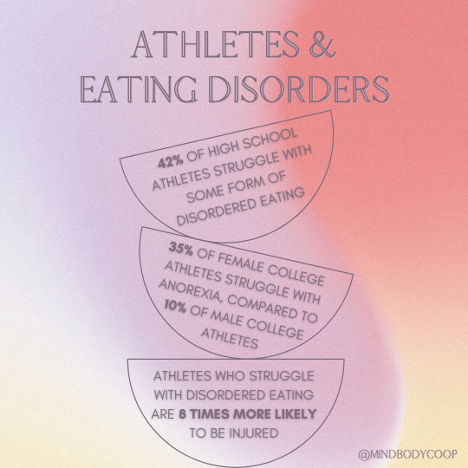 ATHLETES &
EATING DISORDERS

42% OF HIGH SCHOOL ATHLETES STRUGGLE WITH SOME FORM OF DISORDERED EATING

35% OF FEMALE COLLEGE ATHLETES STRUGGLE WITH ANOREXIA, COMPARED TO 10% OF MALE COLLEGE ATHLETES

ATHLETES WHO STRUGGLE WITH DISORDERED EATING ARE 8 TIMES MORE LIKELY TO BE INJURED

@MINDBODYCOOP